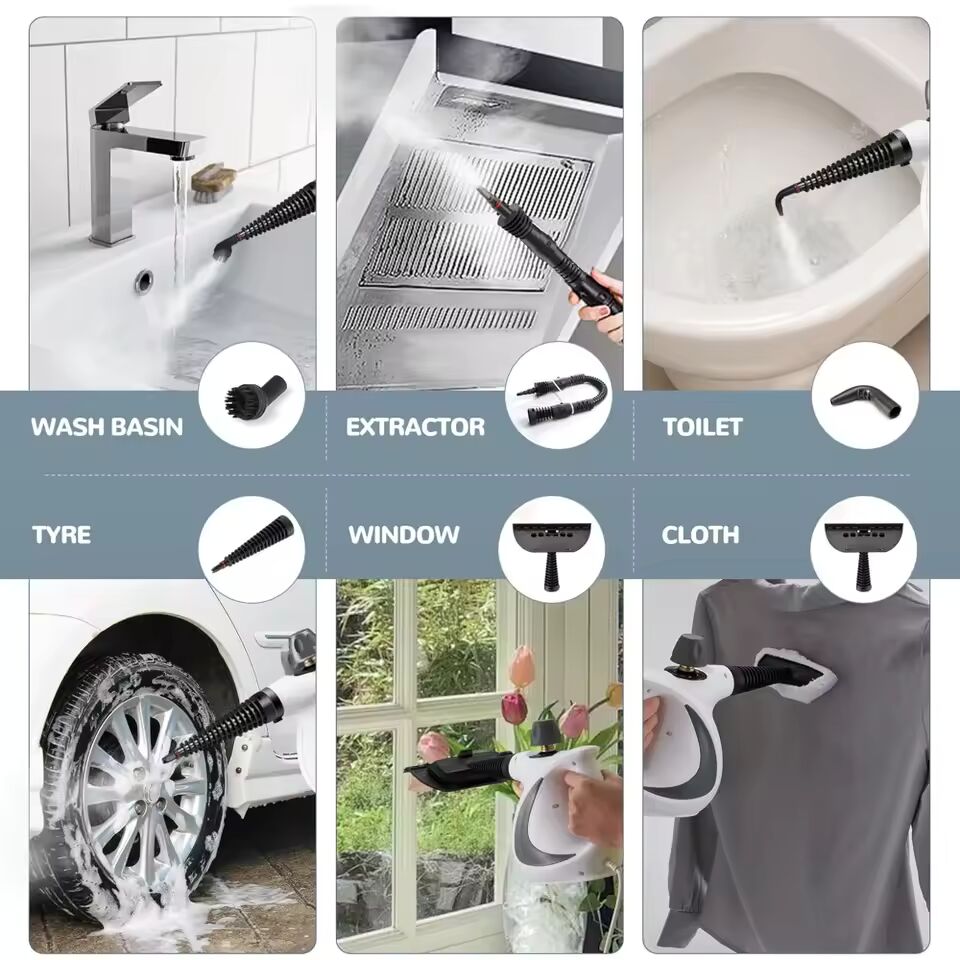 WASH BASIN
EXTRACTOR
TOILET
TYRE
WINDOW
CLOTH