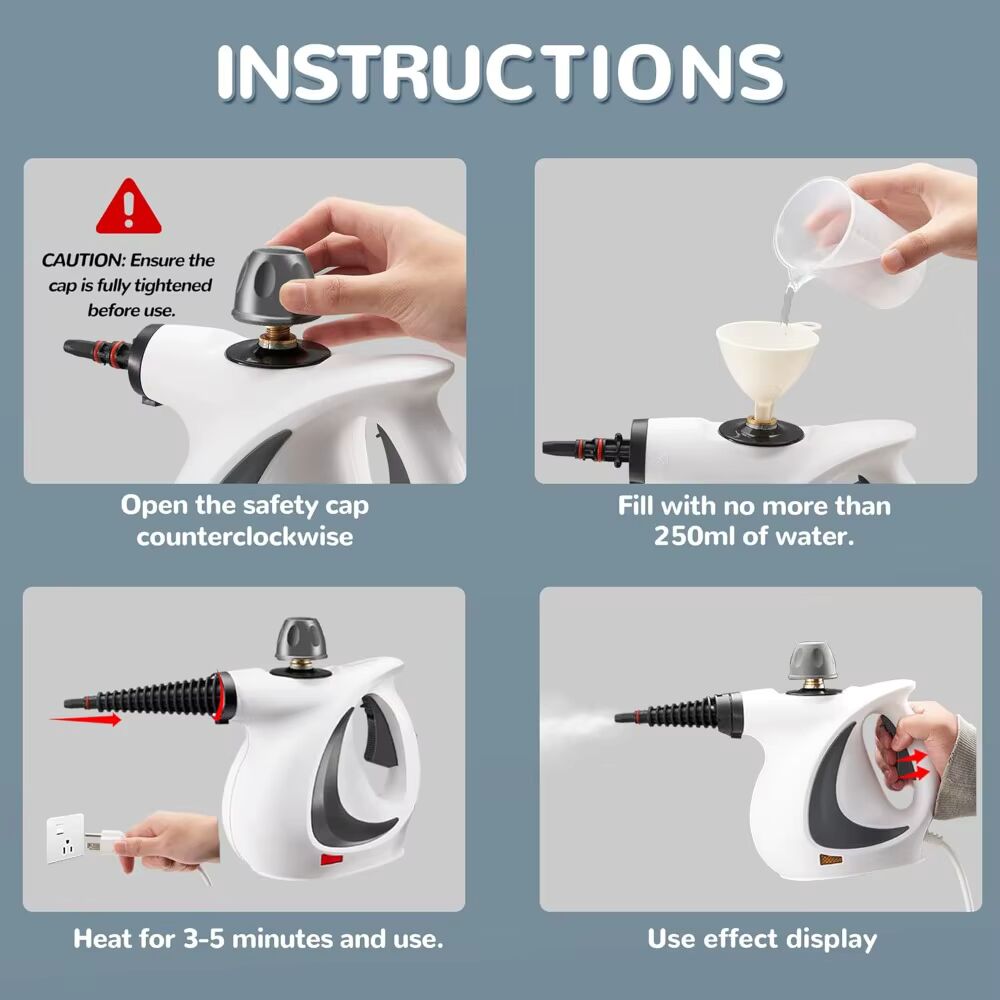 INSTRUCTIONS

CAUTION: Ensure the cap is fully tightened before use.

Open the safety cap counterclockwise

Fill with no more than 250ml of water.

Heat for 3-5 minutes and use.

Use effect display